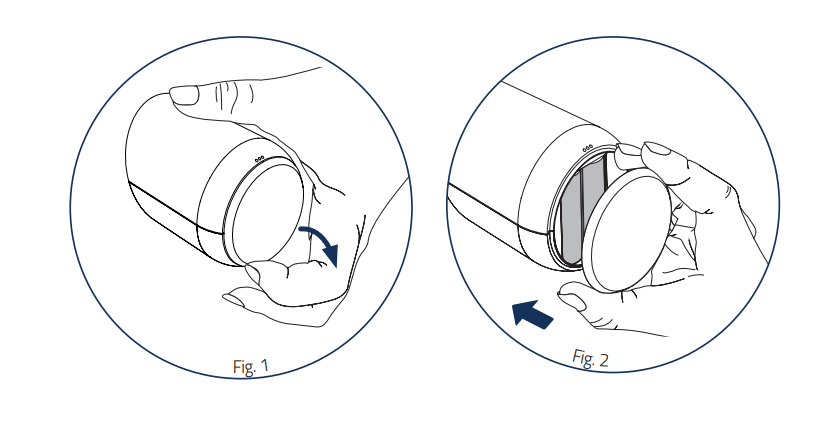 Fig. 1

Fig. 2