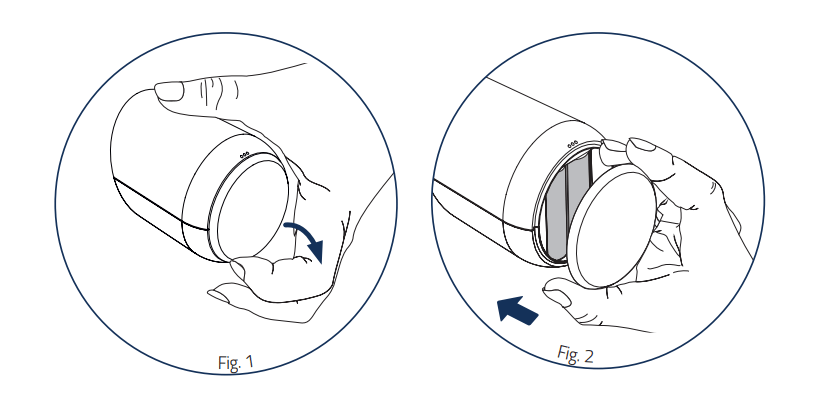 Fig. 1

Fig. 2