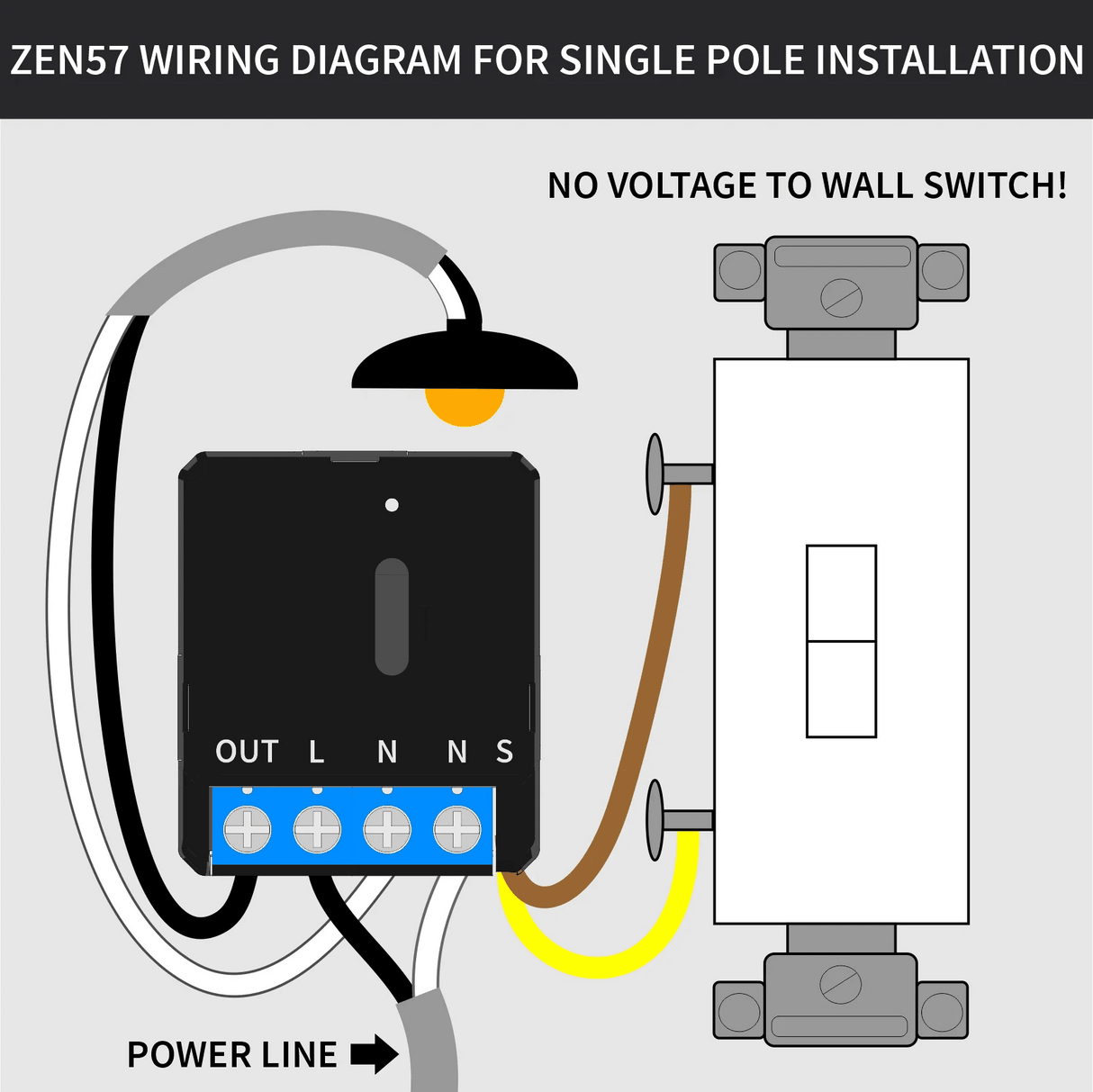 ZEN57 WIRING DIAGRAM FOR SINGLE POLE INSTALLATION

NO VOLTAGE TO WALL SWITCH!

OUT L N N S

POWER LINE